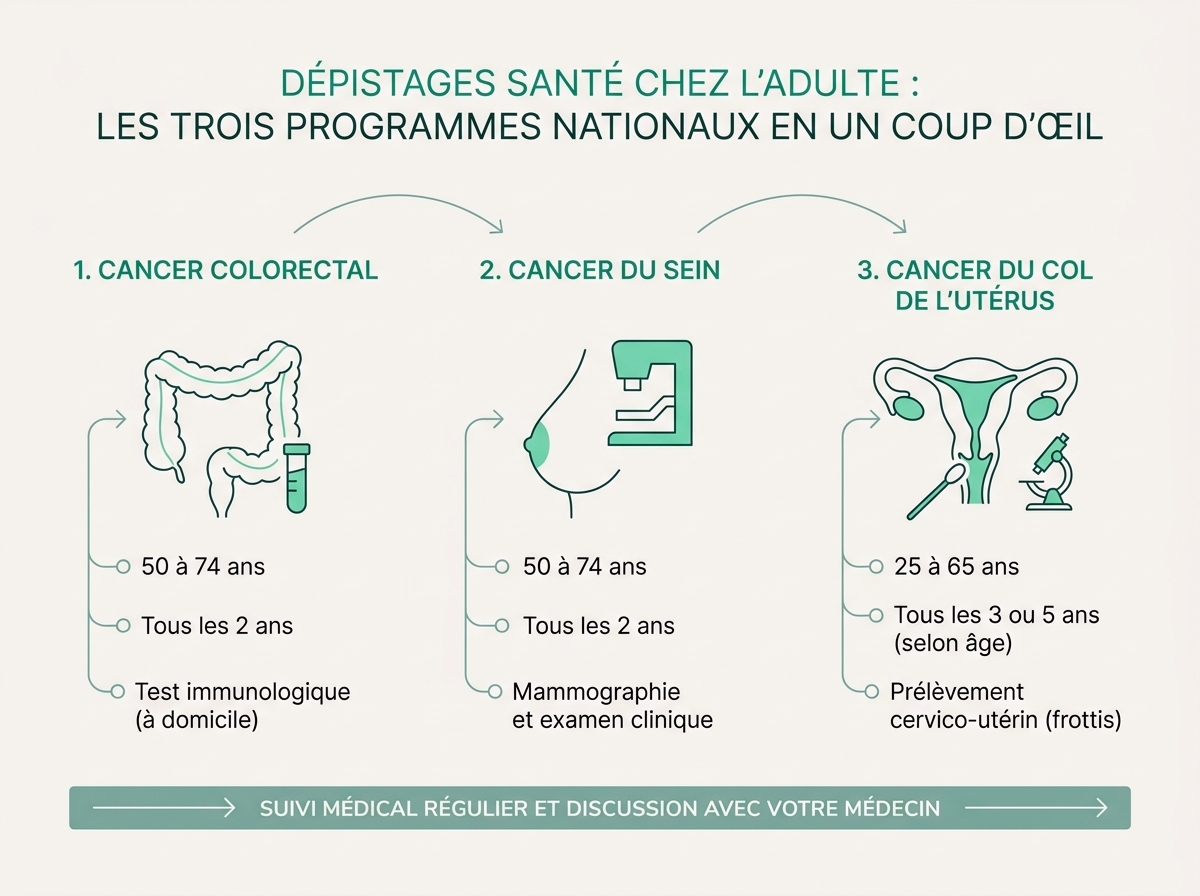 DÉPISTAGES SANTÉ CHEZ L'ADULTE :
LES TROIS PROGRAMMES NATIONAUX EN UN COUP D'ŒIL

1. CANCER COLORECTAL

50 à 74 ans

Tous les 2 ans

Test immunologique (à domicile)

2. CANCER DU SEIN

50 à 74 ans

Tous les 2 ans

Mammographie et examen clinique

3. CANCER DU COL DE L'UTÉRUS

25 à 65 ans

Tous les 3 ou 5 ans (selon âge)

Prélèvement cervico-utérin (frottis)

SUIVI MÉDICAL RÉGULIER ET DISCUSSION AVEC VOTRE MÉDECIN