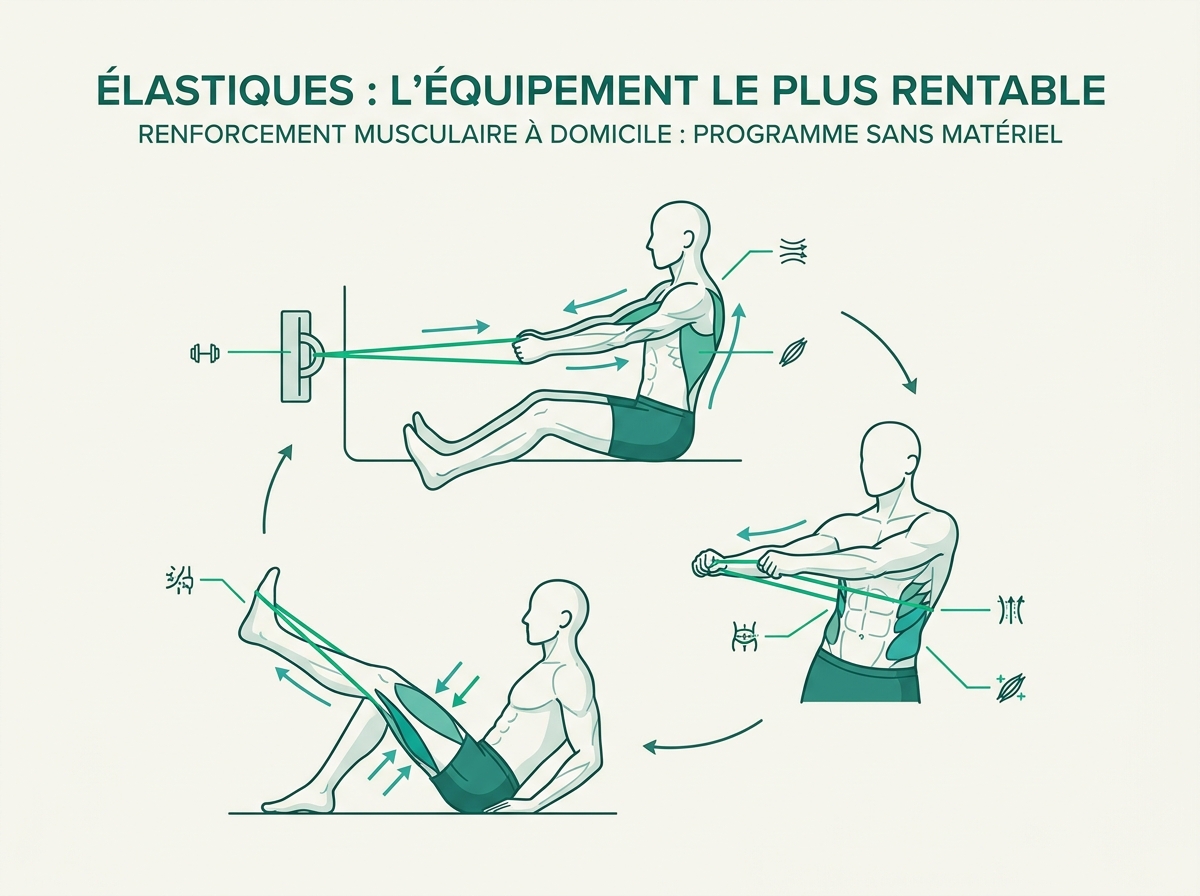 ÉLASTIQUES : L'ÉQUIPEMENT LE PLUS RENTABLE
RENFORCEMENT MUSCULAIRE À DOMICILE : PROGRAMME SANS MATÉRIEL